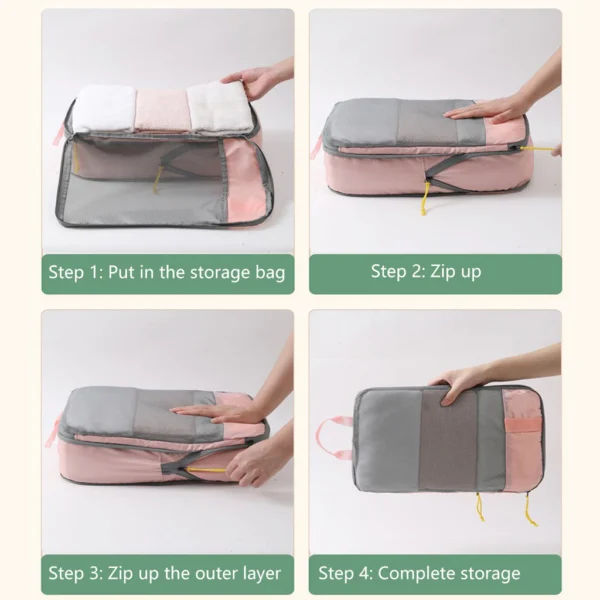 Step 1: Put in the storage bag

Step 2: Zip up

Step 3: Zip up the outer layer

Step 4: Complete storage